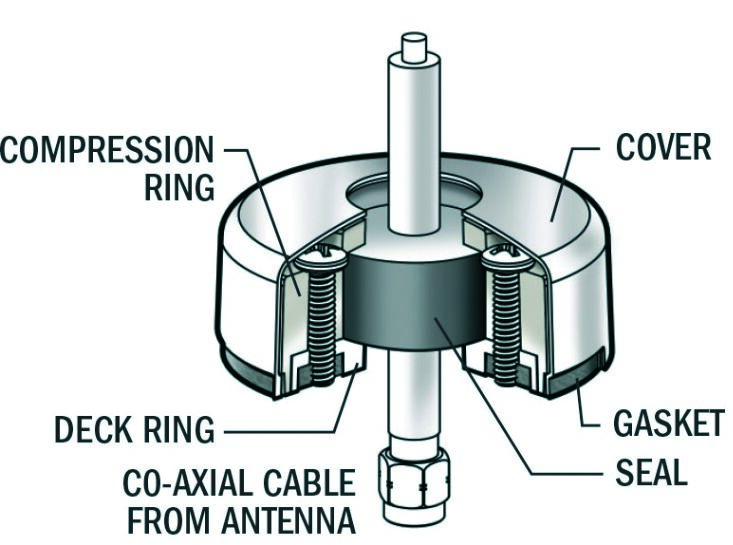 COMPRESSION RING

COVER

DECK RING

GASKET

SEAL

CO-AXIAL CABLE FROM ANTENNA