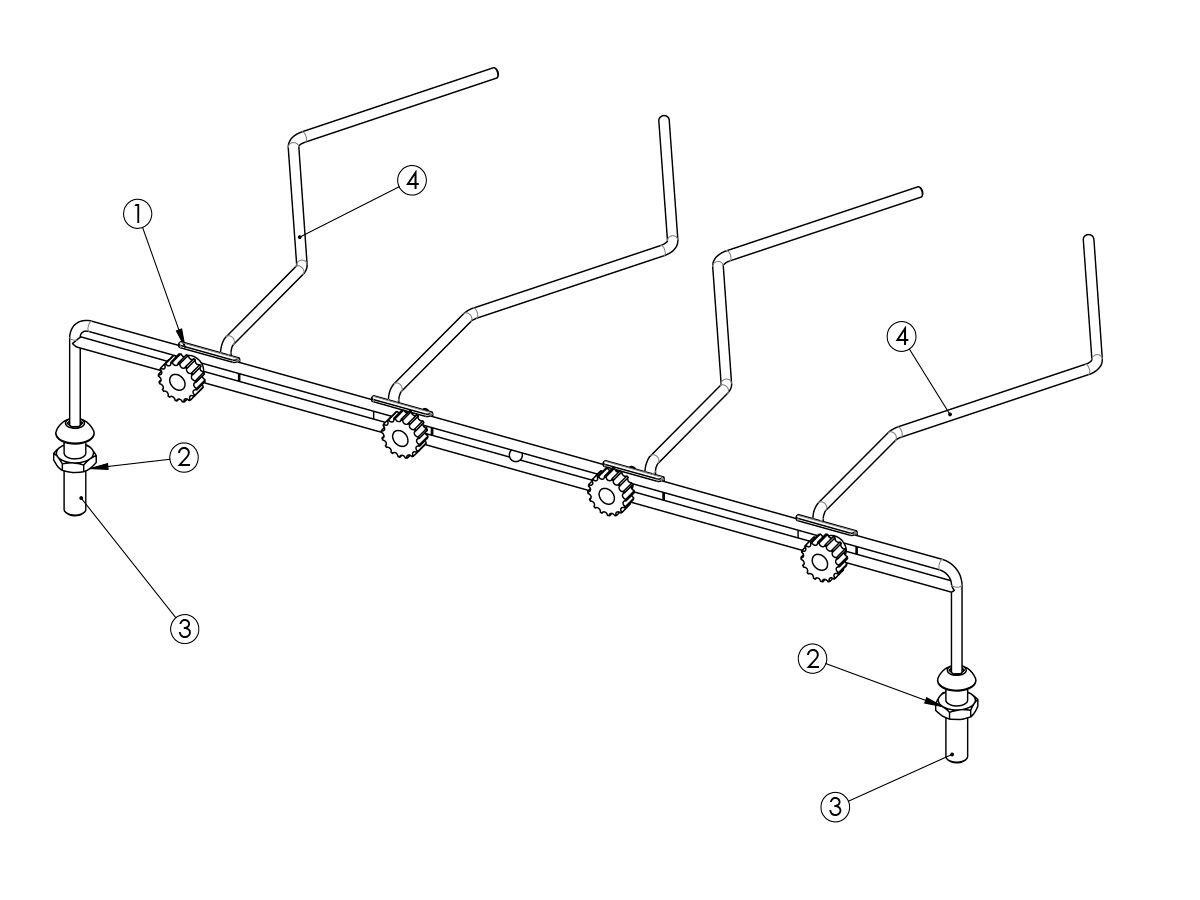 4
1
4
2
3
2
3