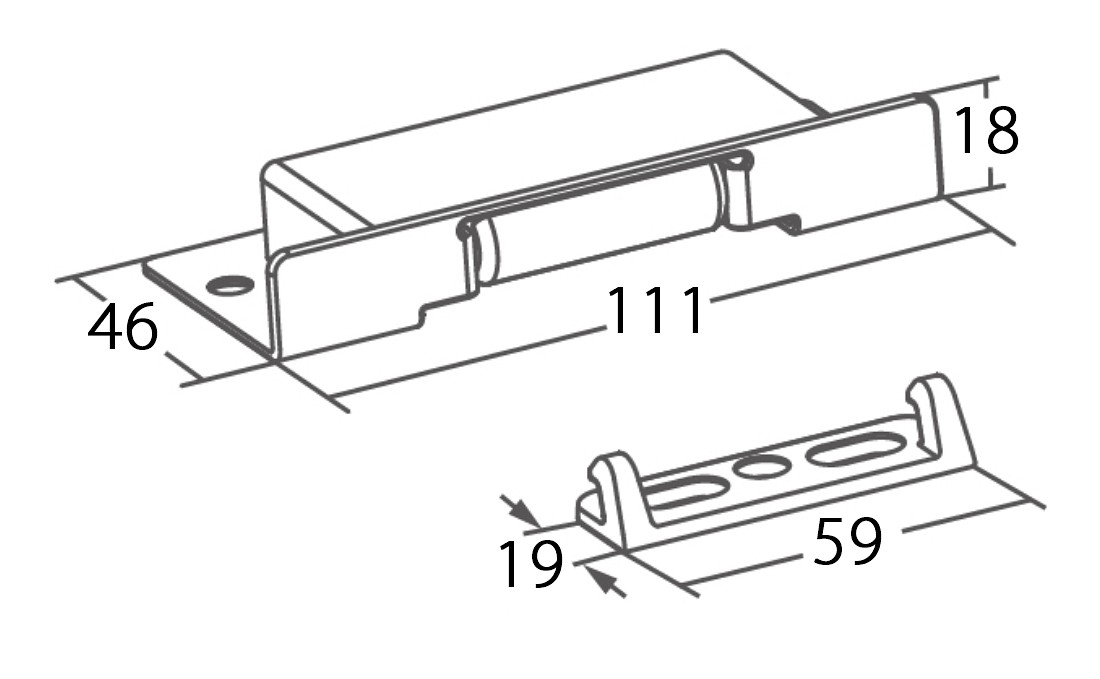 18
46
111
19
59