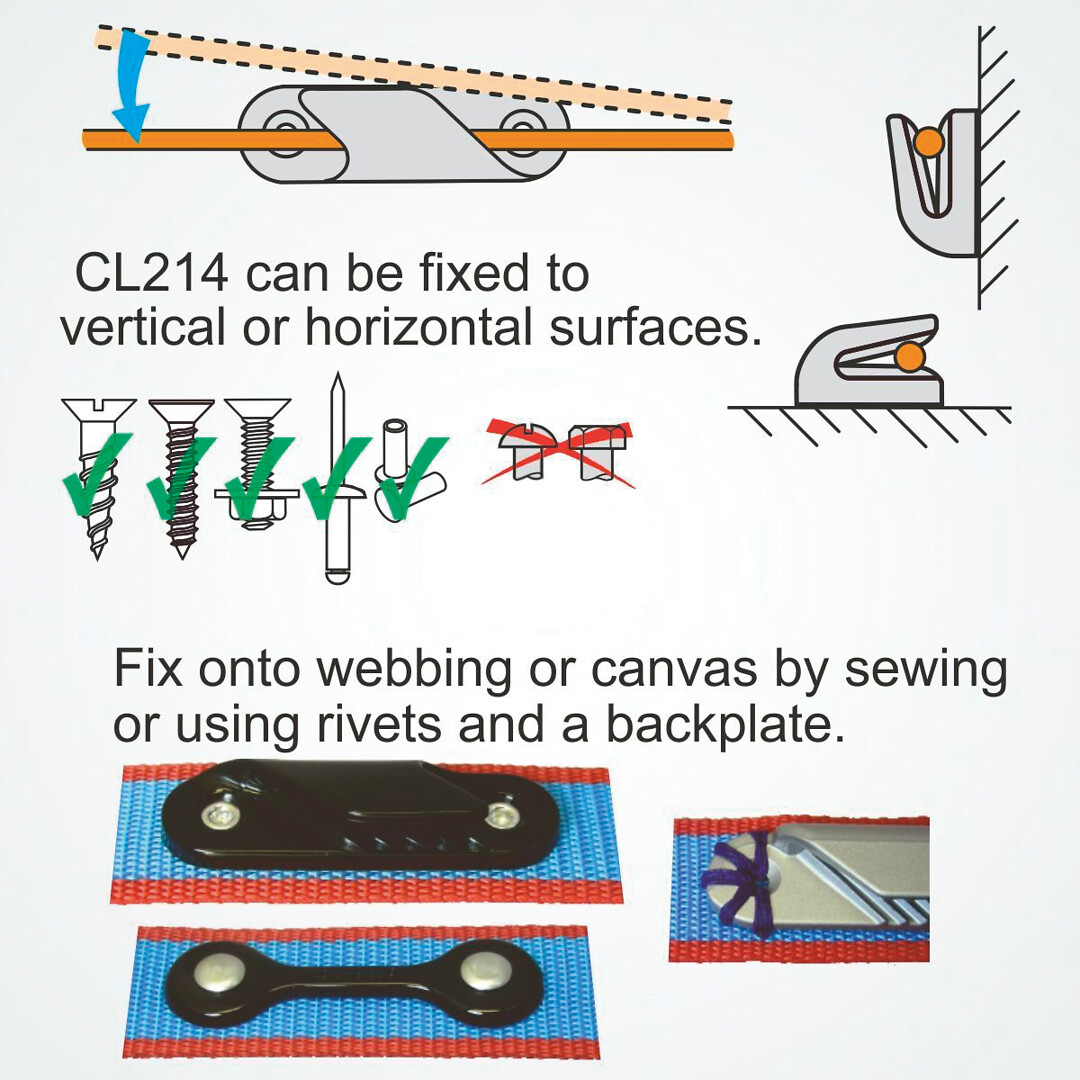 CL214 can be fixed to vertical or horizontal surfaces.

Fix onto webbing or canvas by sewing or using rivets and a backplate.