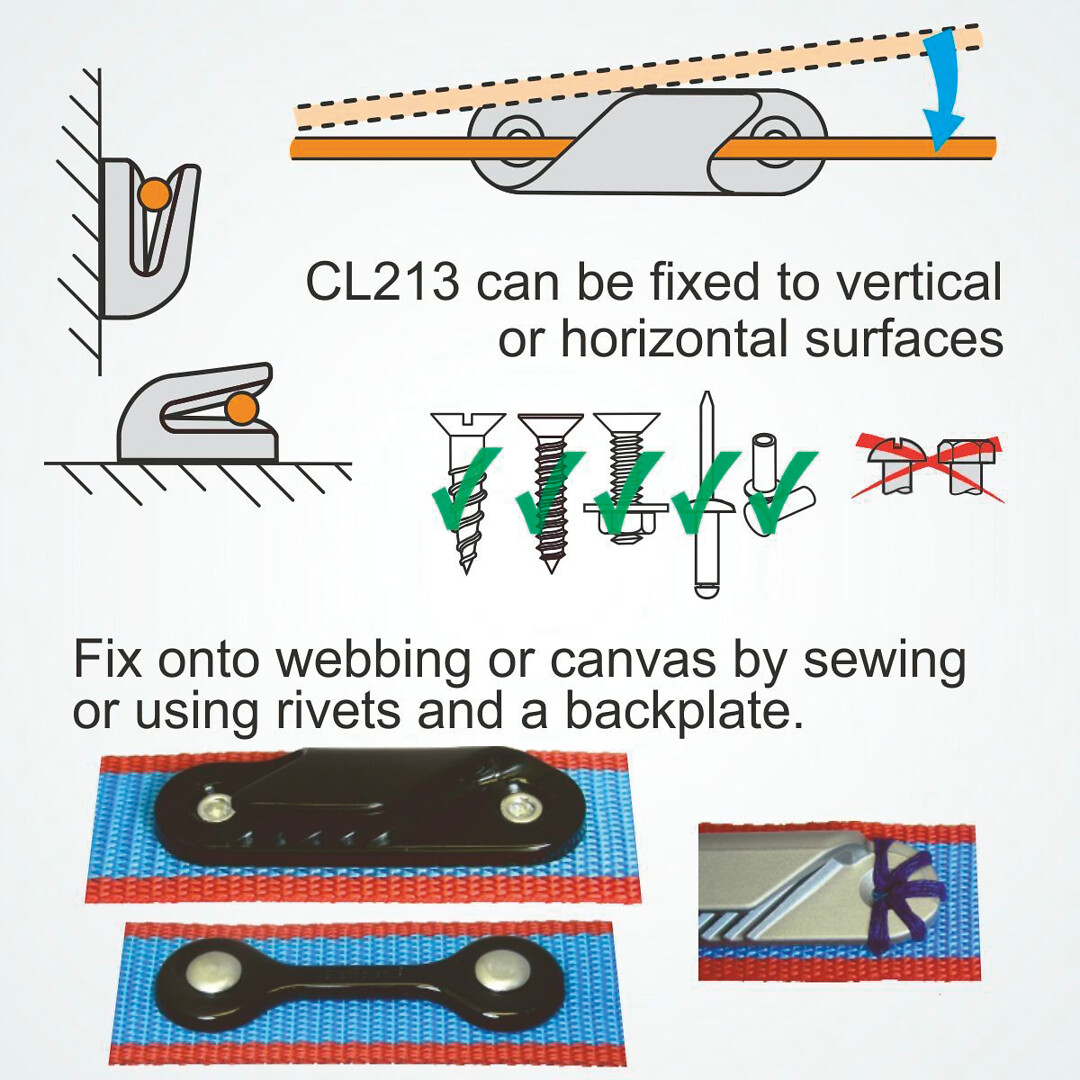 CL213 can be fixed to vertical or horizontal surfaces

Fix onto webbing or canvas by sewing or using rivets and a backplate.