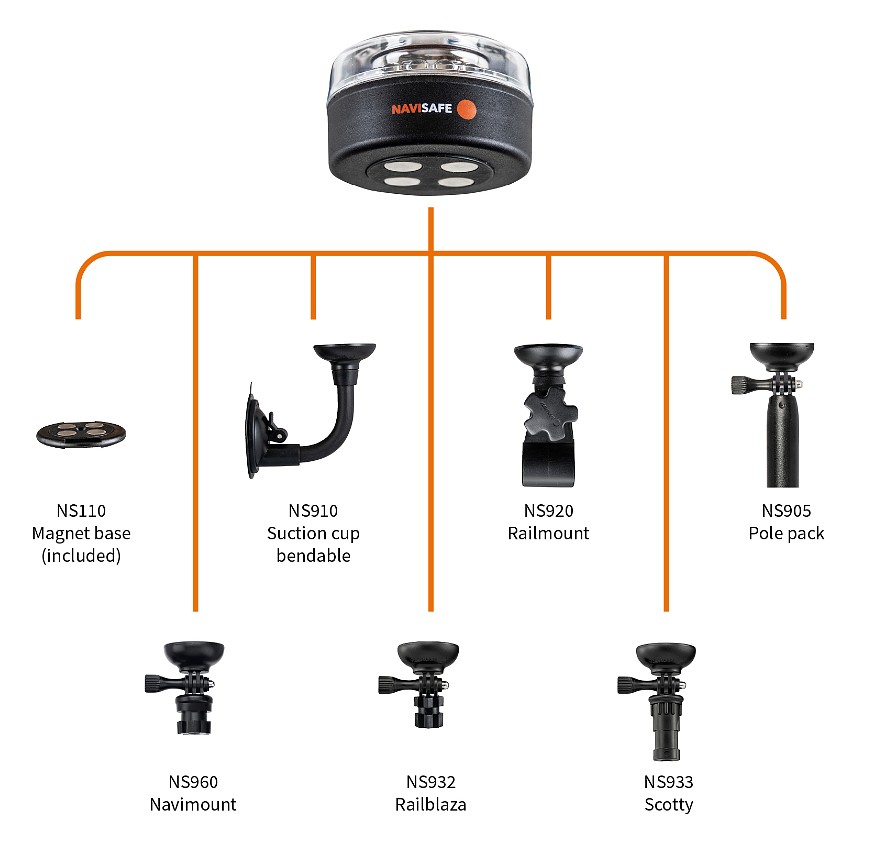 NAVISAFE

NS110
Magnet base
(included)

NS910
Suction cup
bendable

NS920
Railmount

NS905
Pole pack

NS960
Navimount

NS932
Railblaza

NS933
Scotty