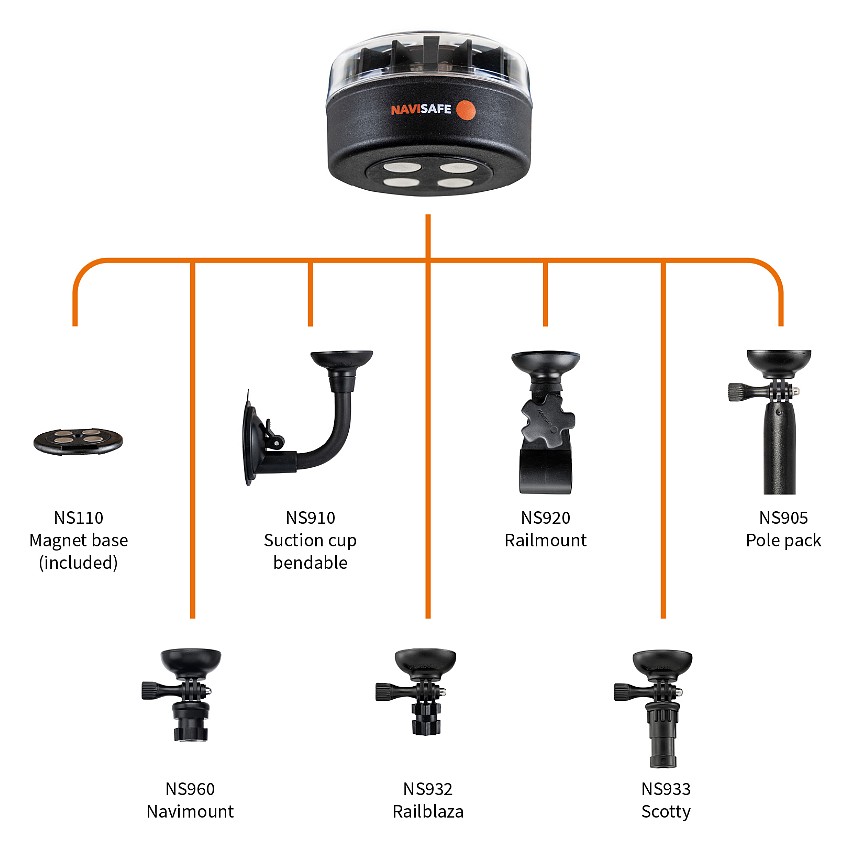 NAVISAFE

NS110
Magnet base
(included)

NS910
Suction cup
bendable

NS920
Railmount

NS905
Pole pack

NS960
Navimount

NS932
Railblaza

NS933
Scotty