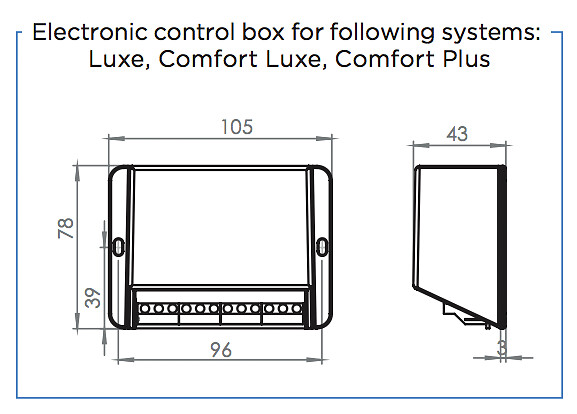 Electronic control box for following systems:
Luxe, Comfort Luxe, Comfort Plus

105

43

78

39

96

3