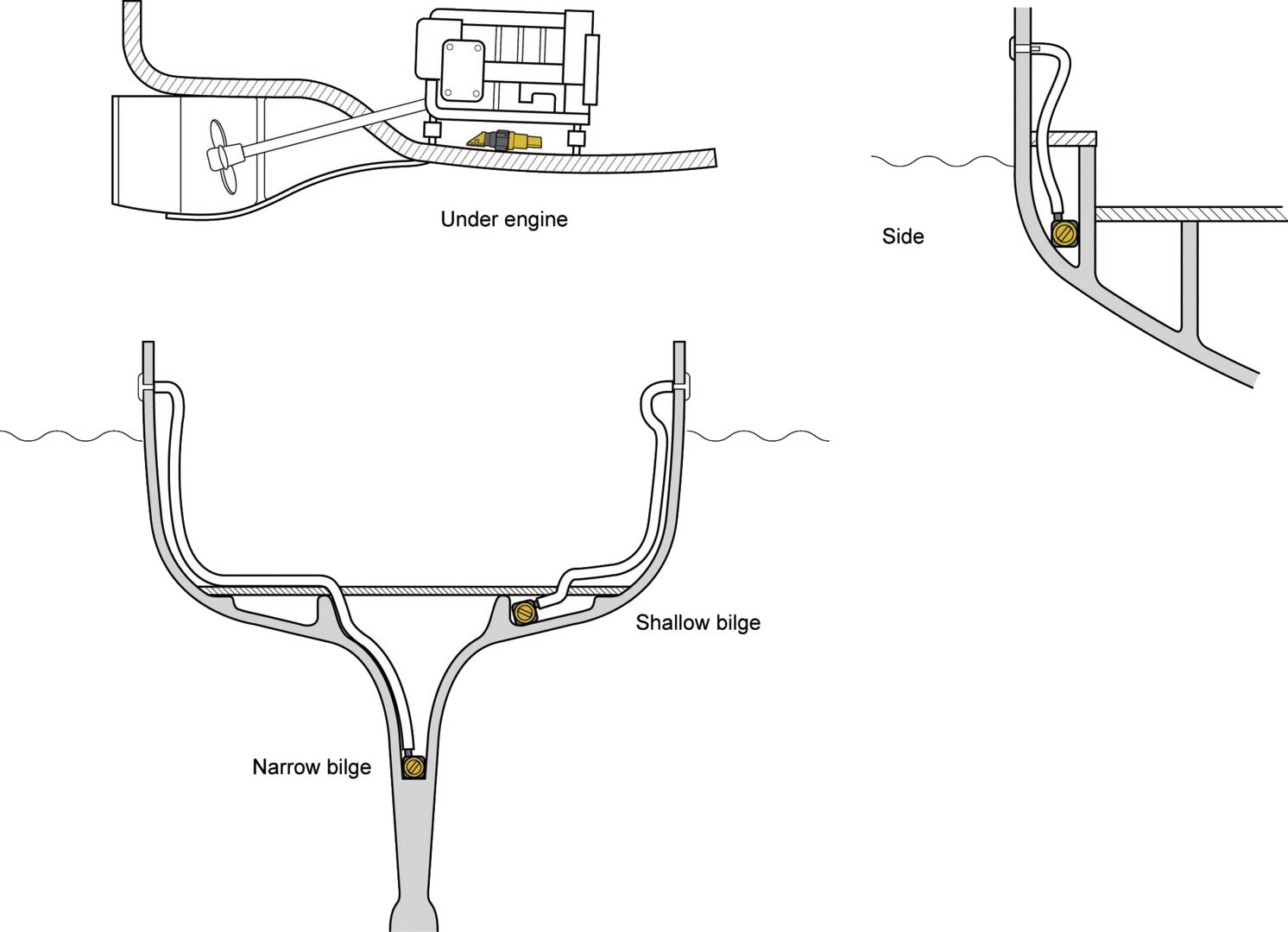 Under engine

Side

Shallow bilge

Narrow bilge