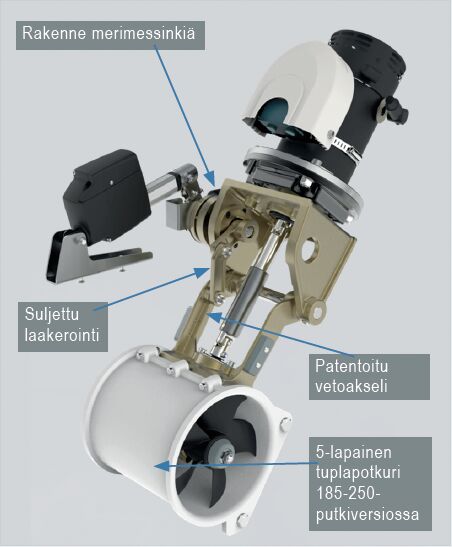 Rakenne merimessinkiä

Suljettu laakerointi

Patentoitu vetoakseli

5-lapainen tuplapotkuri 185-250-putkiversiossa