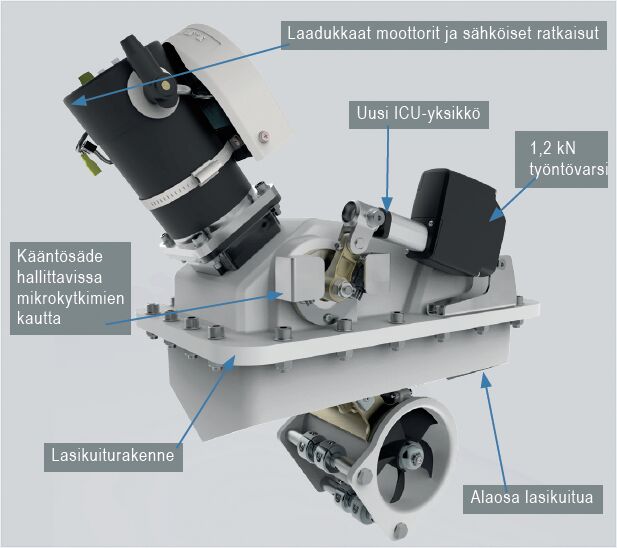 Laadukkaat moottorit ja sähköiset ratkaisut

Uusi ICU-yksikkö

1,2 kN työntövarsi

Kääntösäde hallittavissa mikrokytkimien kautta

Lasikuiturakenne

Alaosa lasikuitua