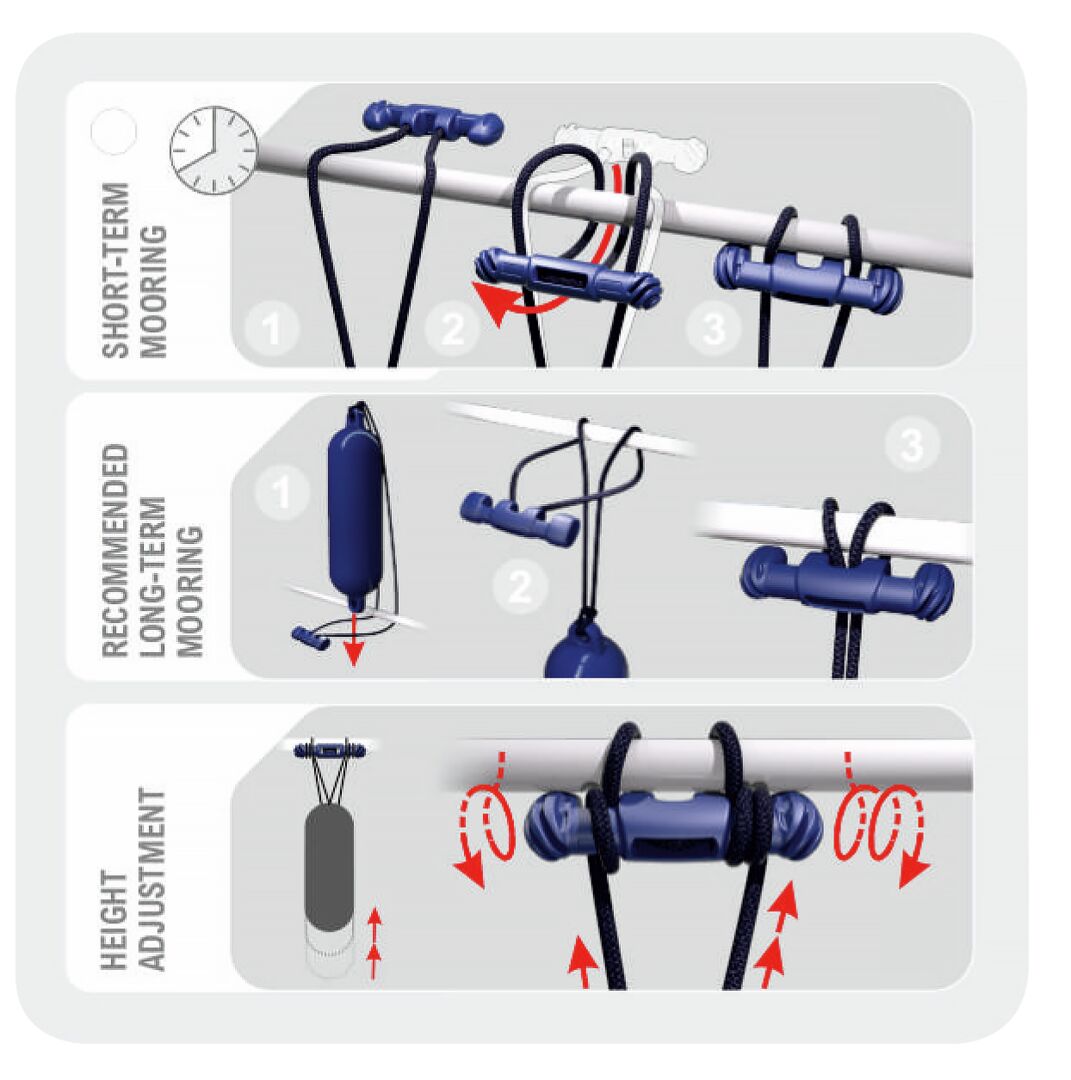 SHORT-TERM MOORING

1

2

3

RECOMMENDED LONG-TERM MOORING

1

2

3

HEIGHT ADJUSTMENT