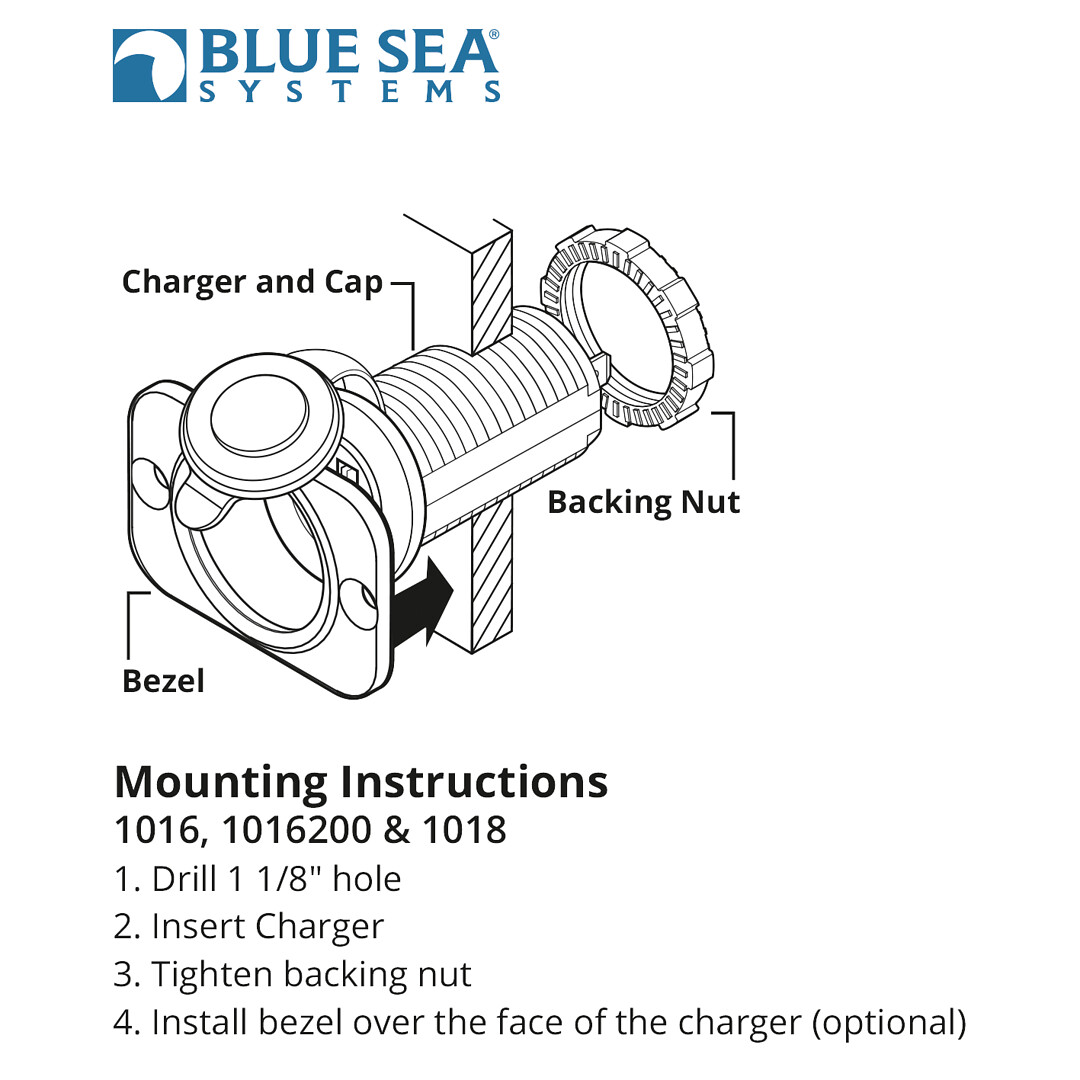 BLUE SEA® SYSTEMS

Charger and Cap

Backing Nut

Bezel

Mounting Instructions
1016, 1016200 & 1018
1. Drill 1 1/8" hole
2. Insert Charger
3. Tighten backing nut
4. Install bezel over the face of the charger (optional)